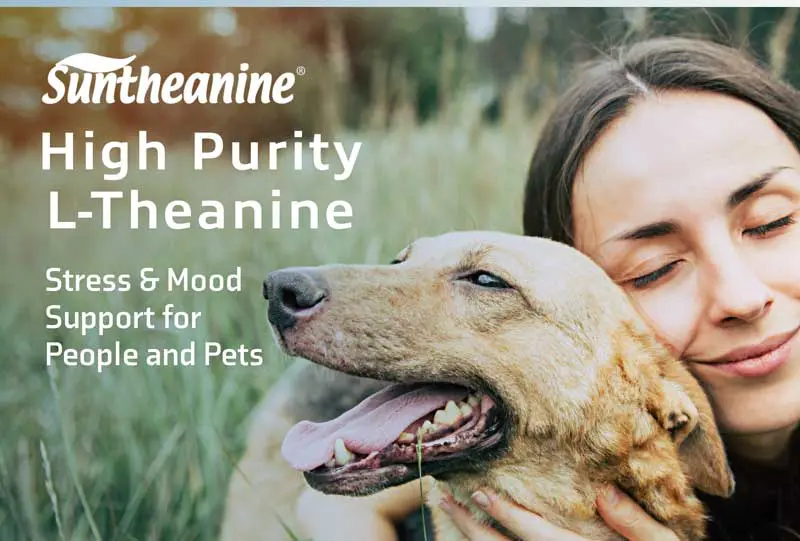 Suntheanine®

High Purity L-Theanine

Stress & Mood Support for People and Pets